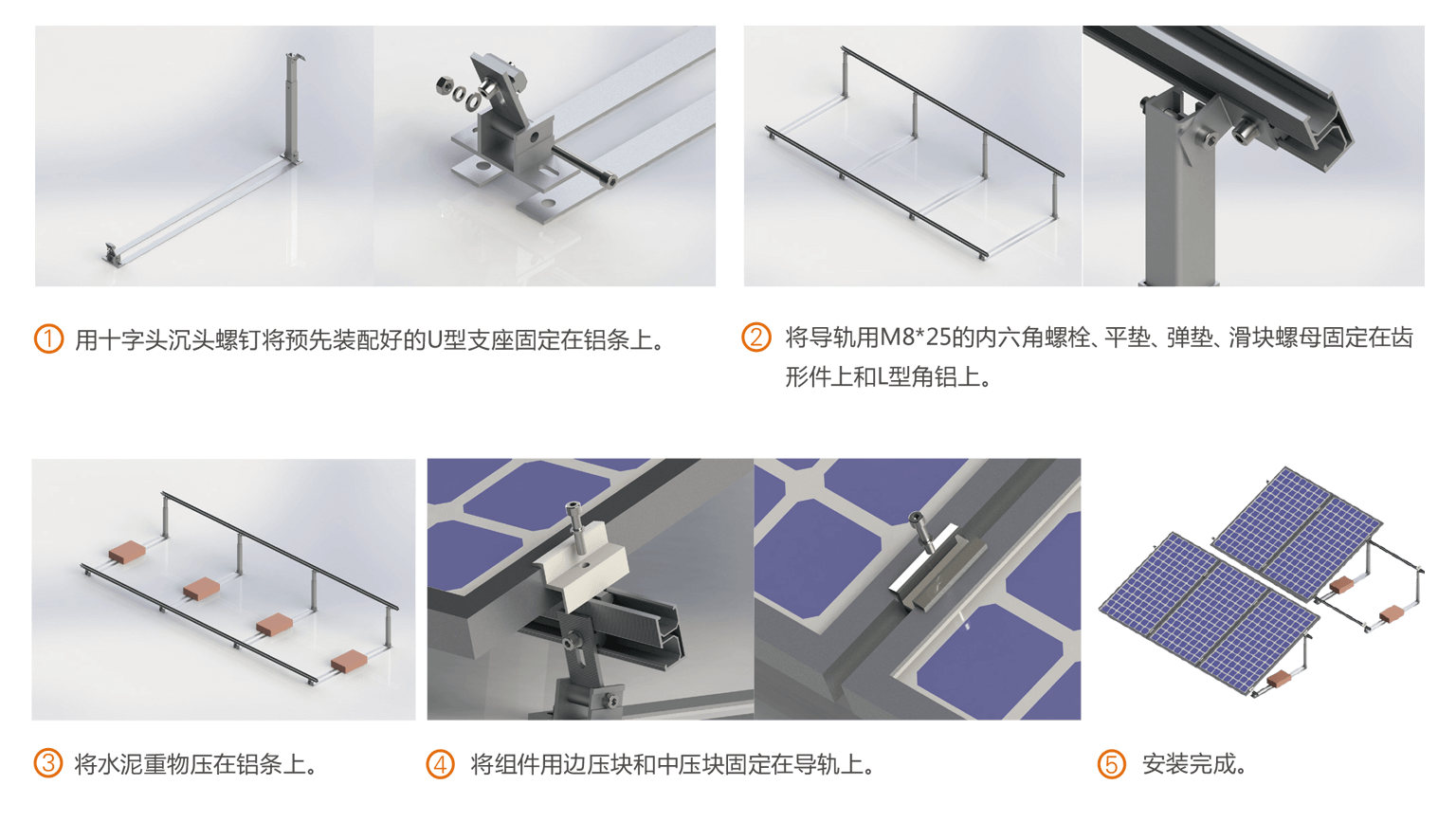 ① 用十字头沉头螺钉将预先装配好的U型支座固定在铝条上。

② 将导轨用M8*25的内六角螺栓、平垫、弹垫、滑块螺母固定在齿形件上和L型角铝上。

③ 将水泥重物压在铝条上。

④ 将组件用边压块和中压块固定在导轨上。

⑤ 安装完成。