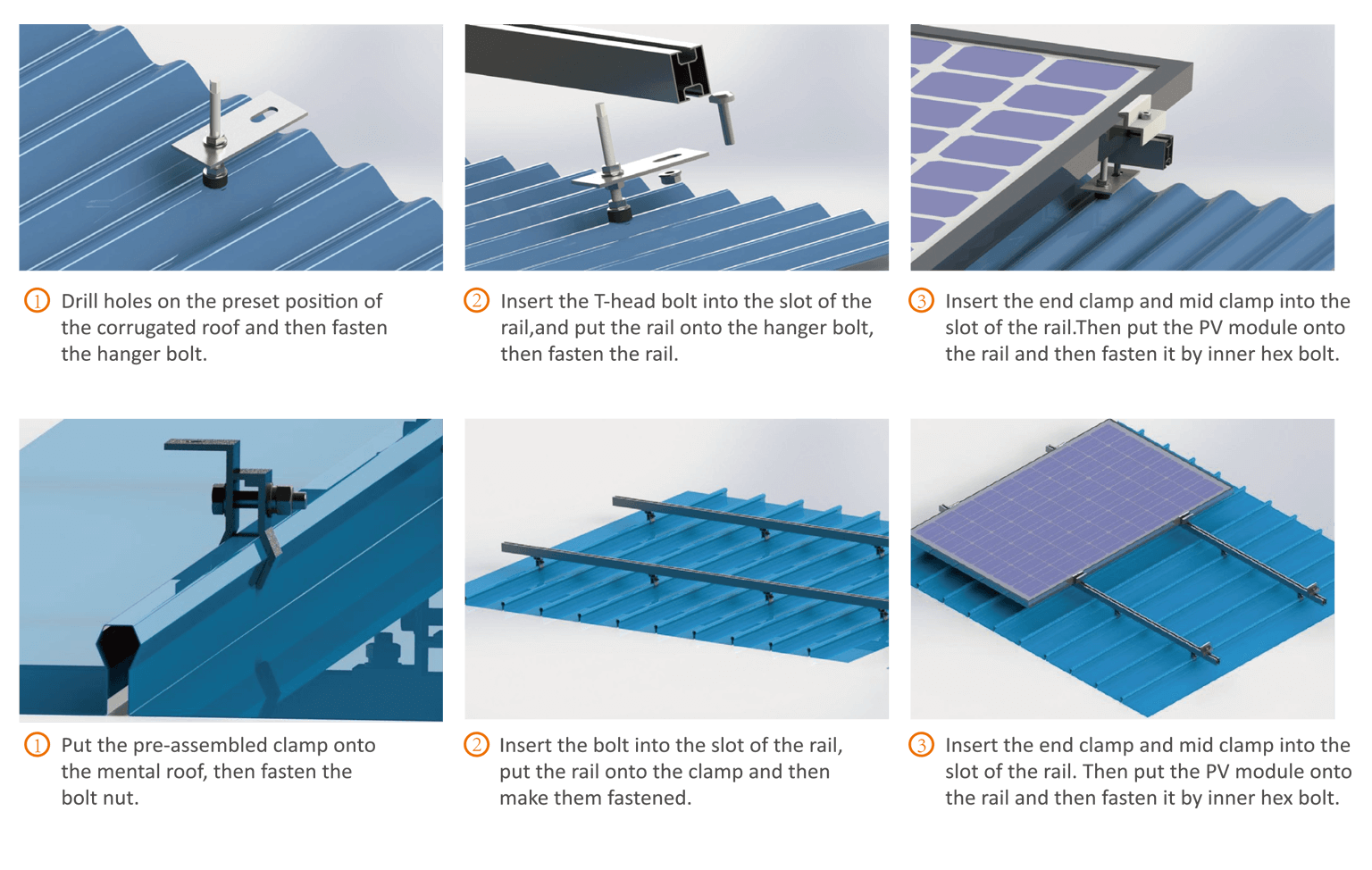 ① Drill holes on the preset position of the corrugated roof and then fasten the hanger bolt.

② Insert the T-head bolt into the slot of the rail,and put the rail onto the hanger bolt, then fasten the rail.

③ Insert the end clamp and mid clamp into the slot of the rail.Then put the PV module onto the rail and then fasten it by inner hex bolt.

① Put the pre-assembled clamp onto the mental roof, then fasten the bolt nut.

② Insert the bolt into the slot of the rail, put the rail onto the clamp and then make them fastened.

③ Insert the end clamp and mid clamp into the slot of the rail. Then put the PV module onto the rail and then fasten it by inner hex bolt.