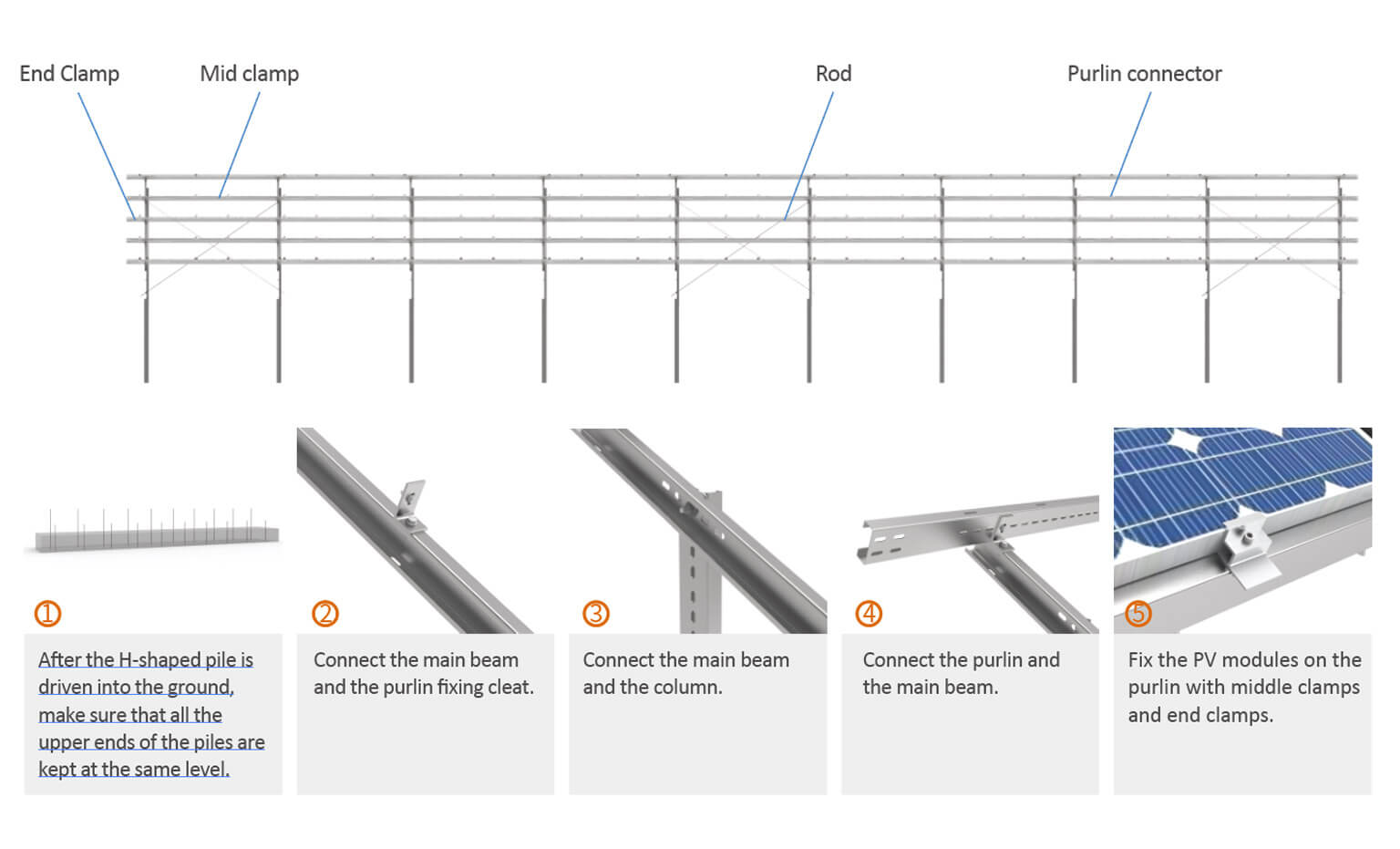 End Clamp

Mid clamp

Rod

Purlin connector

①

After the H-shaped pile is driven into the ground, make sure that all the upper ends of the piles are kept at the same level.

②

Connect the main beam and the purlin fixing cleat.

③

Connect the main beam and the column.

④

Connect the purlin and the main beam.

⑤

Fix the PV modules on the purlin with middle clamps and end clamps.